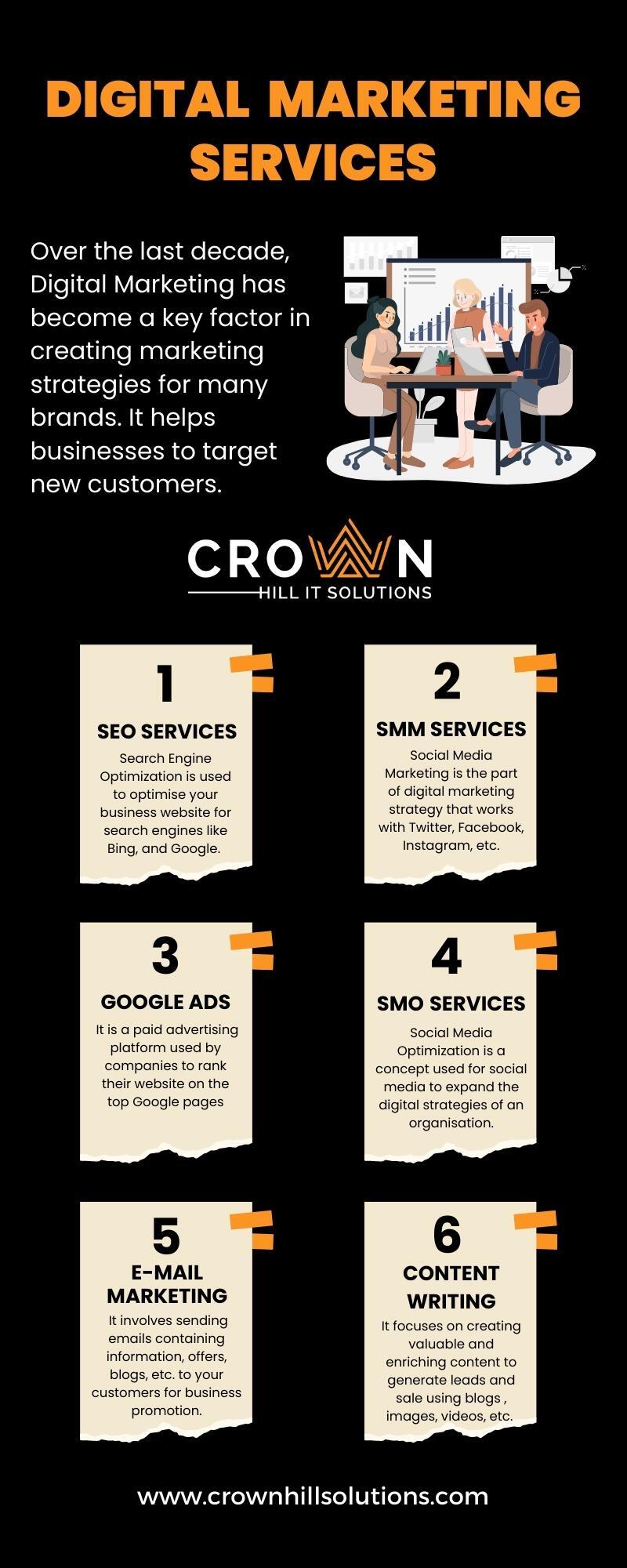 DIGITAL MARKETING SERVICES

Over the last decade, Digital Marketing has become a key factor in creating marketing strategies for many brands. It helps businesses to target new customers.

CROWN
HILL IT SOLUTIONS

1
SEO SERVICES
Search Engine Optimization is used to optimise your business website for search engines like Bing, and Google.

2
SMM SERVICES
Social Media Marketing is the part of digital marketing strategy that works with Twitter, Facebook, Instagram, etc.

3
GOOGLE ADS
It is a paid advertising platform used by companies to rank their website on the top Google pages

4
SMO SERVICES
Social Media Optimization is a concept used for social media to expand the digital strategies of an organisation.

5
E-MAIL MARKETING
It involves sending emails containing information, offers, blogs, etc. to your customers for business promotion.

6
CONTENT WRITING
It focuses on creating valuable and enriching content to generate leads and sale using blogs , images, videos, etc.

www.crownhillsolutions.com