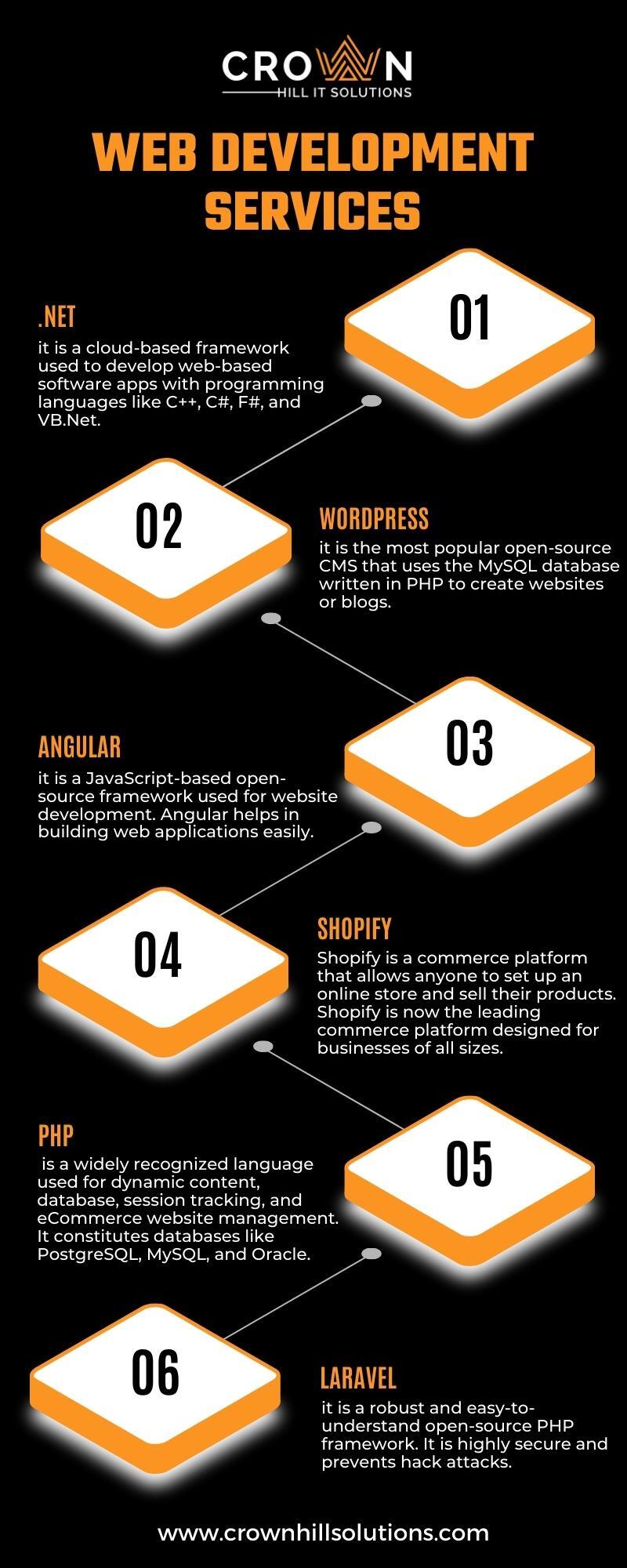 CROWN
HILL IT SOLUTIONS

WEB DEVELOPMENT SERVICES

01

.NET
it is a cloud-based framework used to develop web-based software apps with programming languages like C++, C#, F#, and VB.Net.

02

WORDPRESS
it is the most popular open-source CMS that uses the MySQL database written in PHP to create websites or blogs.

03

ANGULAR
it is a JavaScript-based open-source framework used for website development. Angular helps in building web applications easily.

04

SHOPIFY
Shopify is a commerce platform that allows anyone to set up an online store and sell their products. Shopify is now the leading commerce platform designed for businesses of all sizes.

05

PHP
is a widely recognized language used for dynamic content, database, session tracking, and eCommerce website management. It constitutes databases like PostgreSQL, MySQL, and Oracle.

06

LARAVEL
it is a robust and easy-to-understand open-source PHP framework. It is highly secure and prevents hack attacks.

www.crownhillsolutions.com